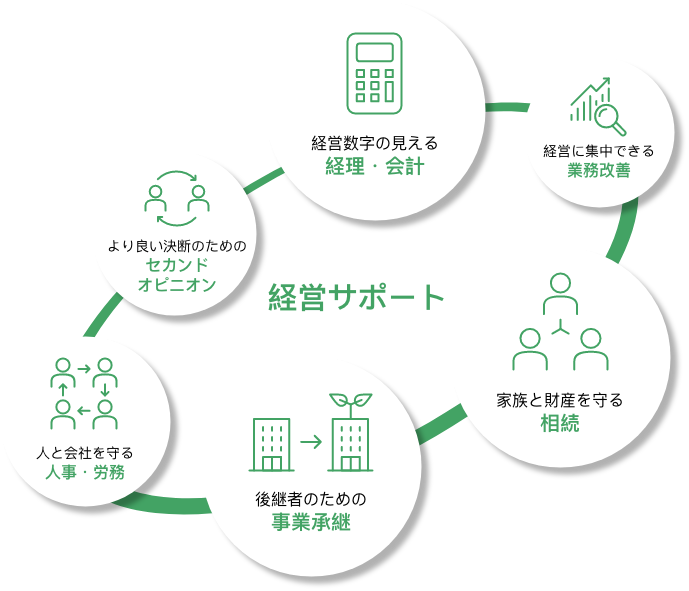 経営数字の見える
経理・会計

経営に集中できる
業務改善

より良い決断のための
セカンド
オピニオン

経営サポート

家族と財産を守る
相続

人と会社を守る
人事・労務

後継者のための
事業承継